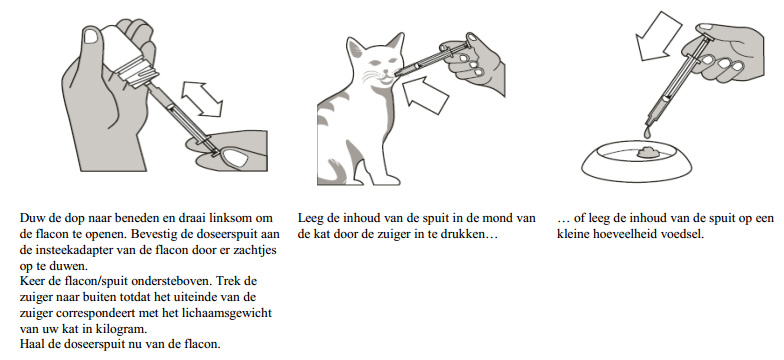 Duw de dop naar beneden en draai linksom om de flacon te openen. Bevestig de doseerspuit aan de insteekadapter van de flacon door er zachtjes op te duwen.
Keer de flacon/spuit ondersteboven. Trek de zuiger naar buiten totdat het uiteinde van de zuiger correspondeert met het lichaamsgewicht van uw kat in kilogram.
Haal de doseerspuit nu van de flacon.

Leeg de inhoud van de spuit in de mond van de kat door de zuiger in te drukken…

… of leeg de inhoud van de spuit op een kleine hoeveelheid voedsel.